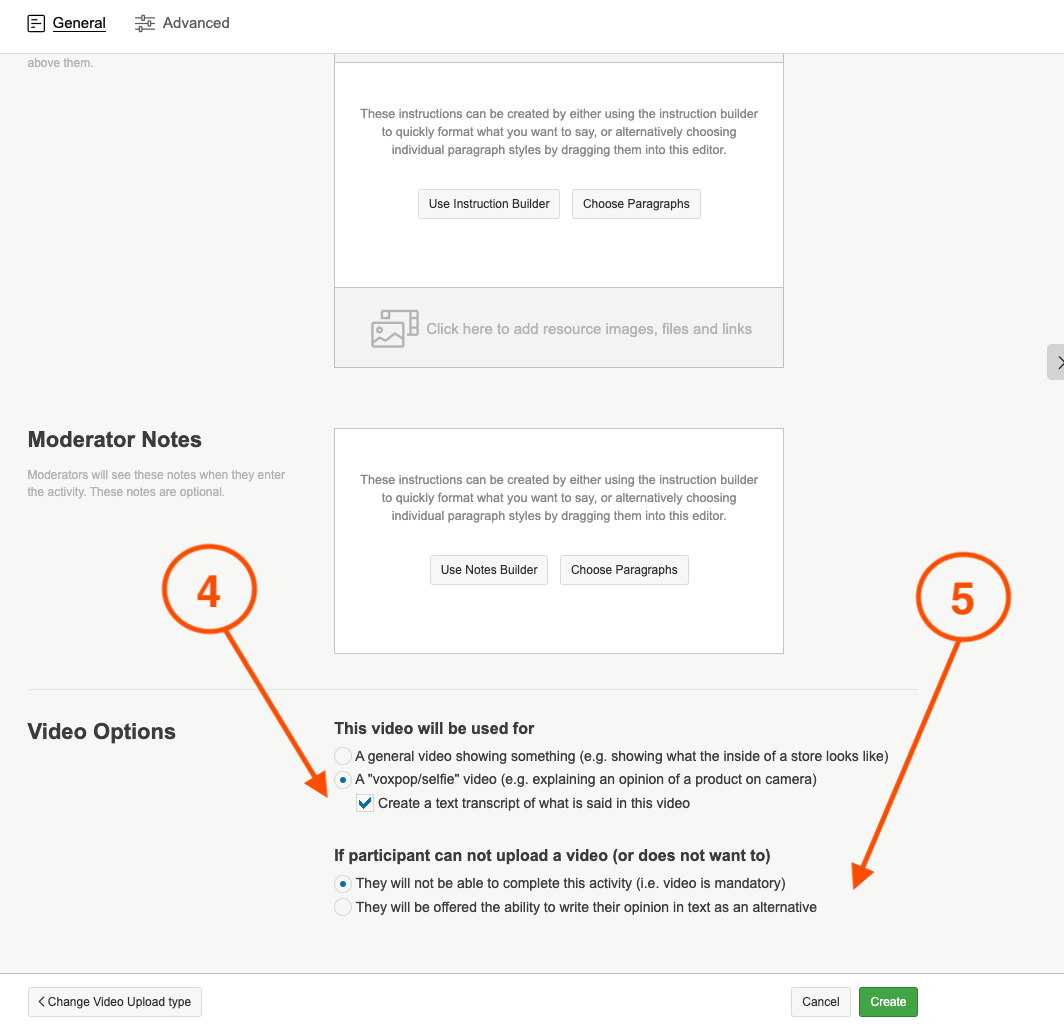 General Advanced

above them.

These instructions can be created by either using the instruction builder to quickly format what you want to say, or alternatively choosing individual paragraph styles by dragging them into this editor.

Use Instruction Builder Choose Paragraphs

Click here to add resource images, files and links

Moderator Notes

Moderators will see these notes when they enter the activity. These notes are optional.

These instructions can be created by either using the instruction builder to quickly format what you want to say, or alternatively choosing individual paragraph styles by dragging them into this editor.

Use Notes Builder Choose Paragraphs

4

5

Video Options

This video will be used for

A general video showing something (e.g. showing what the inside of a store looks like)

A "voxpop/selfie" video (e.g. explaining an opinion of a product on camera)

Create a text transcript of what is said in this video

If participant can not upload a video (or does not want to)

They will not be able to complete this activity (i.e. video is mandatory)

They will be offered the ability to write their opinion in text as an alternative

Change Video Upload type

Cancel Create